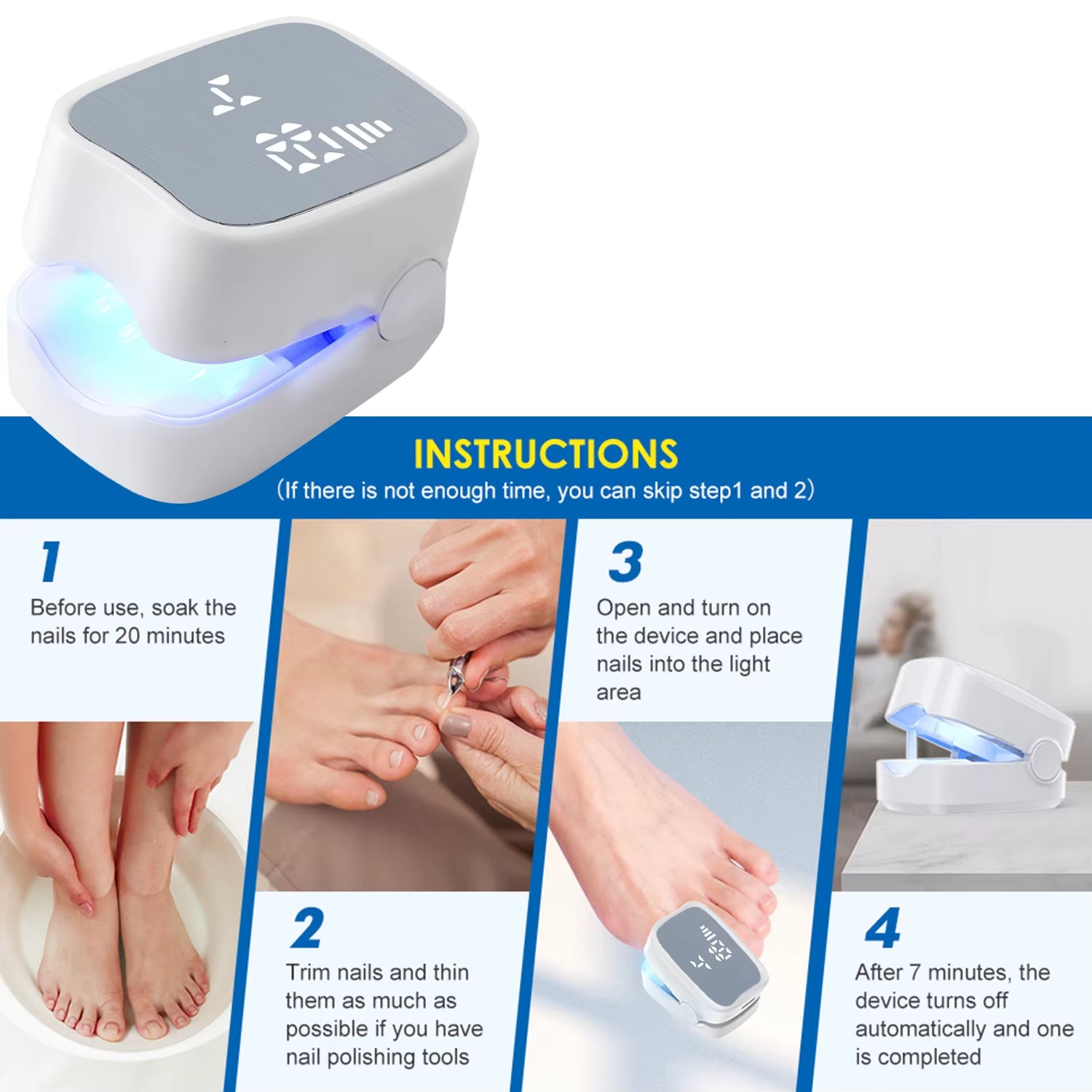 INSTRUCTIONS
(If there is not enough time, you can skip step1 and 2)

1
Before use, soak the nails for 20 minutes

2
Trim nails and thin them as much as possible if you have nail polishing tools

3
Open and turn on the device and place nails into the light area

4
After 7 minutes, the device turns off automatically and one is completed